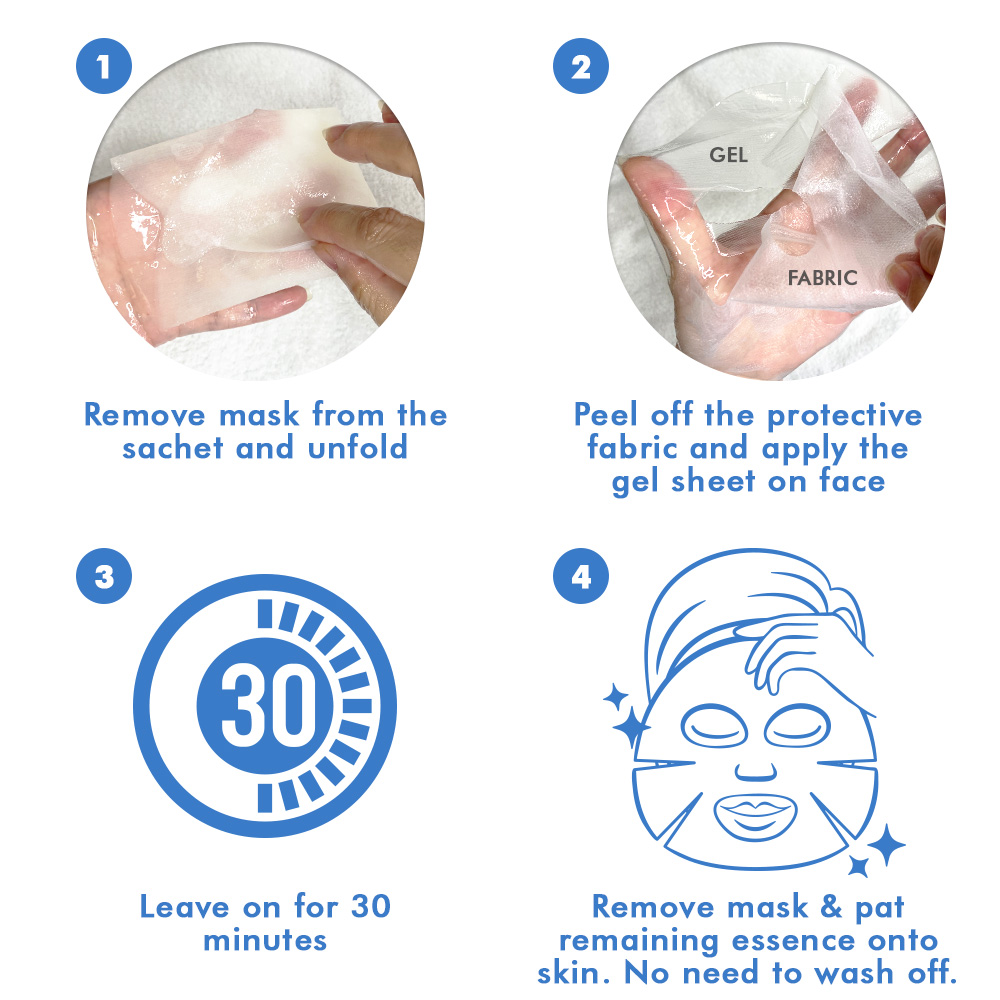 1

Remove mask from the sachet and unfold

2

GEL

FABRIC

Peel off the protective fabric and apply the gel sheet on face

3

30

Leave on for 30 minutes

4

Remove mask & pat remaining essence onto skin. No need to wash off.